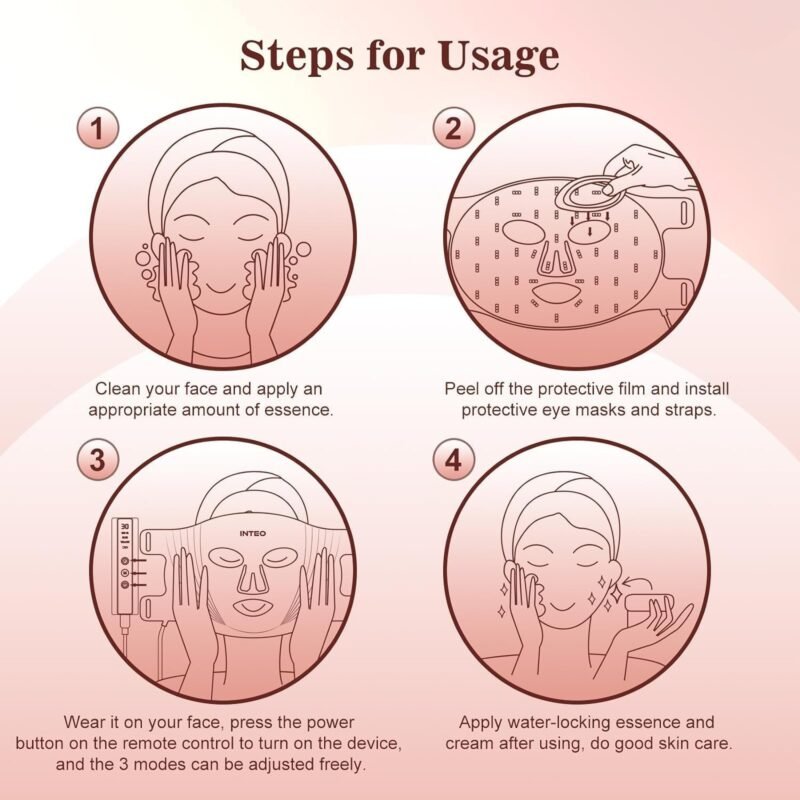 Steps for Usage

1

Clean your face and apply an appropriate amount of essence.

2

Peel off the protective film and install protective eye masks and straps.

3

INTEO

Wear it on your face, press the power button on the remote control to turn on the device, and the 3 modes can be adjusted freely.

4

Apply water-locking essence and cream after using, do good skin care.