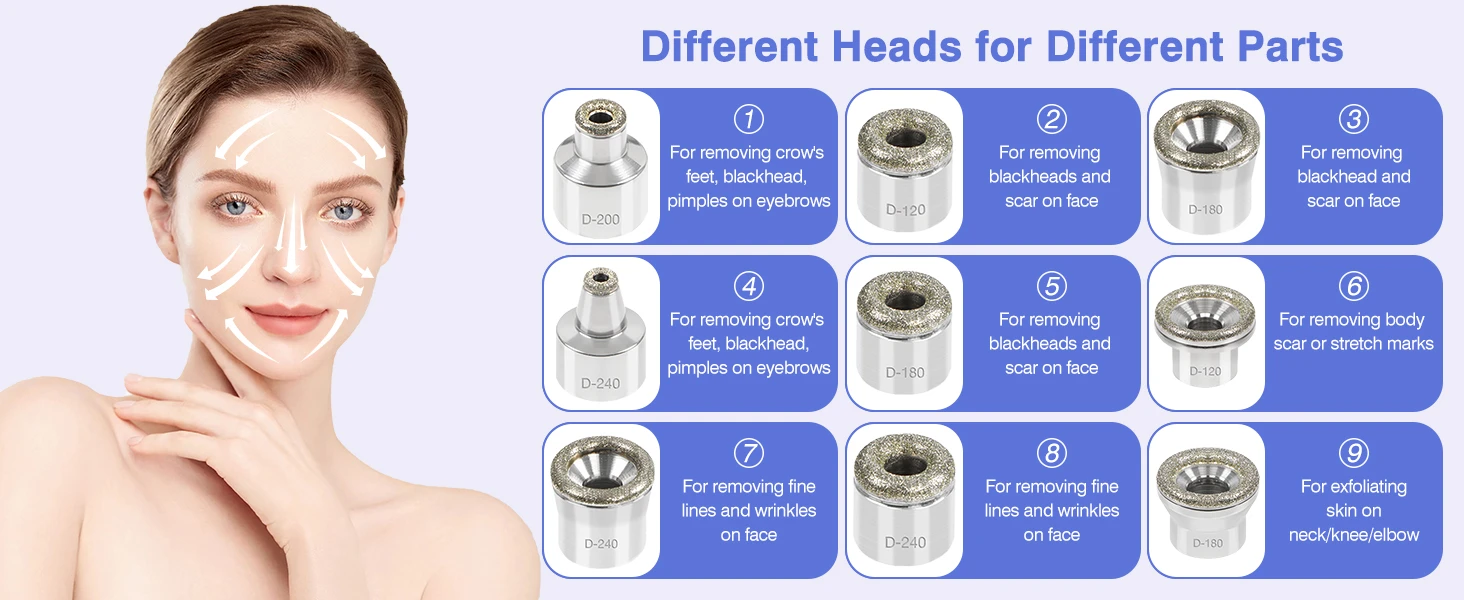 Different Heads for Different Parts

D-200
①
For removing crow's feet, blackhead, pimples on eyebrows

D-120
②
For removing blackheads and scar on face

D-180
③
For removing blackhead and scar on face

D-240
④
For removing crow's feet, blackhead, pimples on eyebrows

D-180
⑤
For removing blackheads and scar on face

D-120
⑥
For removing body scar or stretch marks

D-240
⑦
For removing fine lines and wrinkles on face

D-240
⑧
For removing fine lines and wrinkles on face

D-180
⑨
For exfoliating skin on neck/knee/elbow